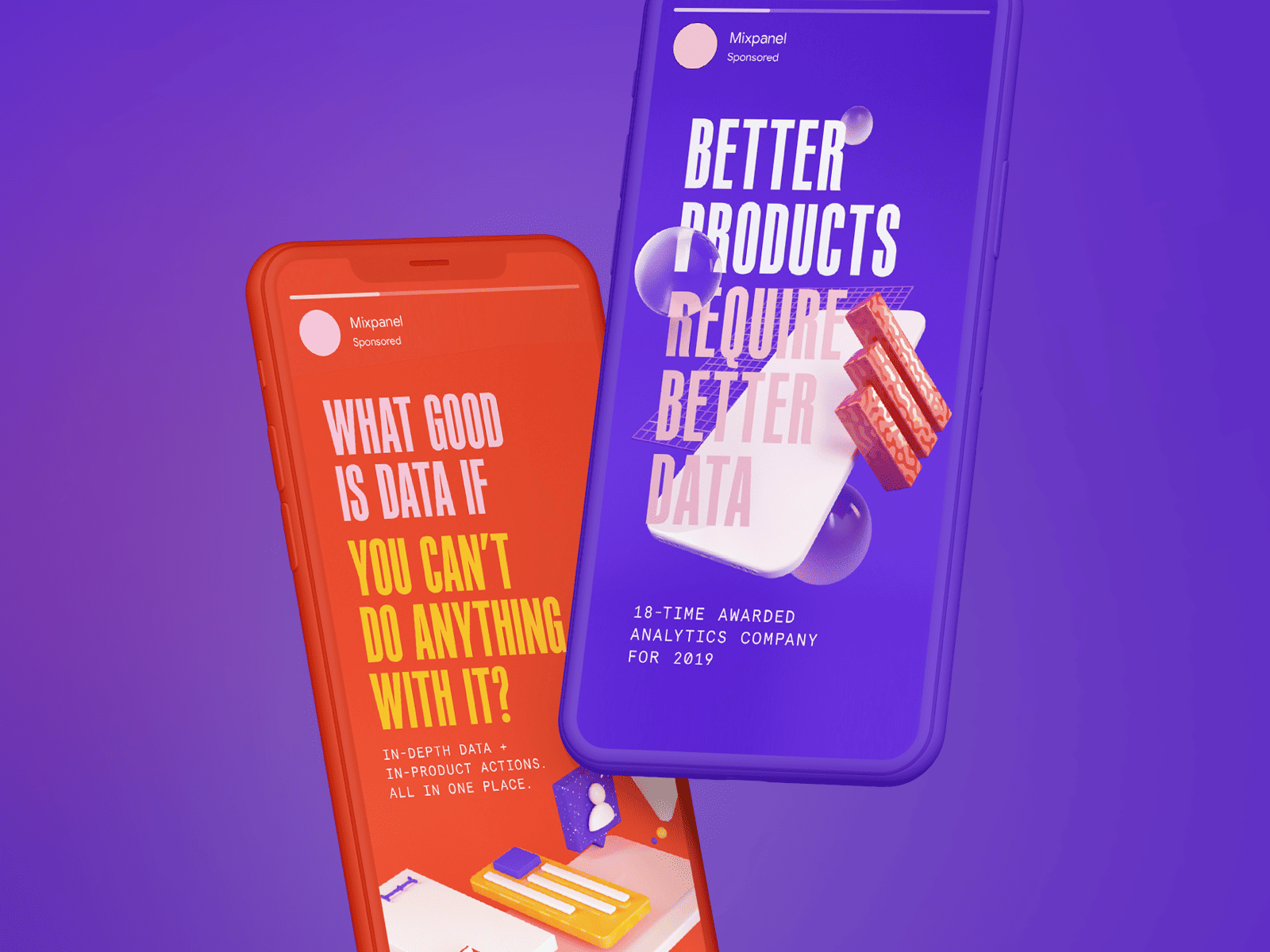 Mixpanel
Sponsored

WHAT GOOD IS DATA IF YOU CAN'T DO ANYTHING WITH IT?

IN-DEPTH DATA + IN-PRODUCT ACTIONS. ALL IN ONE PLACE.

Mixpanel
Sponsored

BETTER PRODUCTS REQUIRE BETTER DATA

18-TIME AWARDED ANALYTICS COMPANY FOR 2019