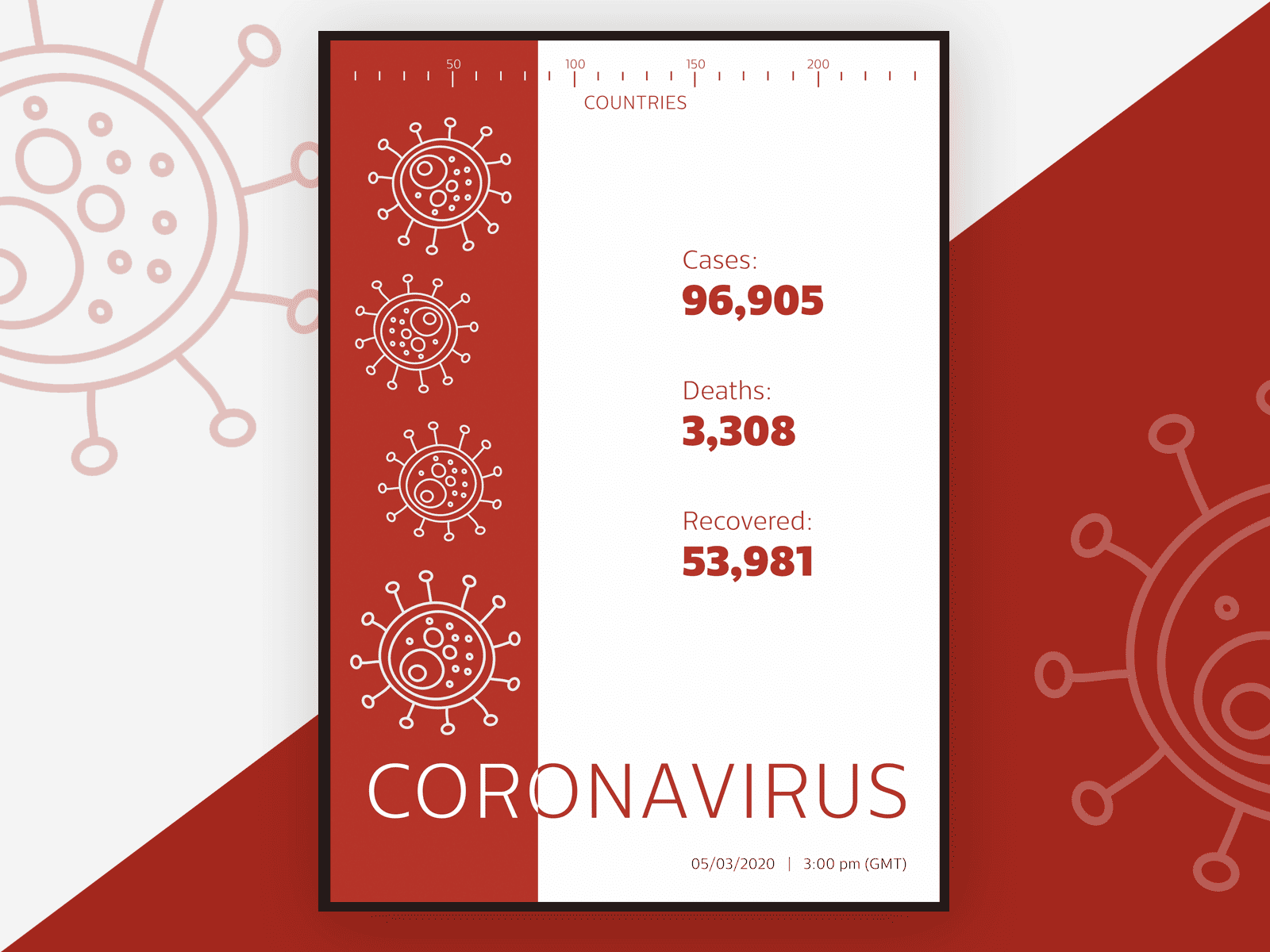 50 100 150 200

COUNTRIES

Cases:
96,905

Deaths:
3,308

Recovered:
53,981

CORONAVIRUS

05/03/2020 | 3:00 pm (GMT)