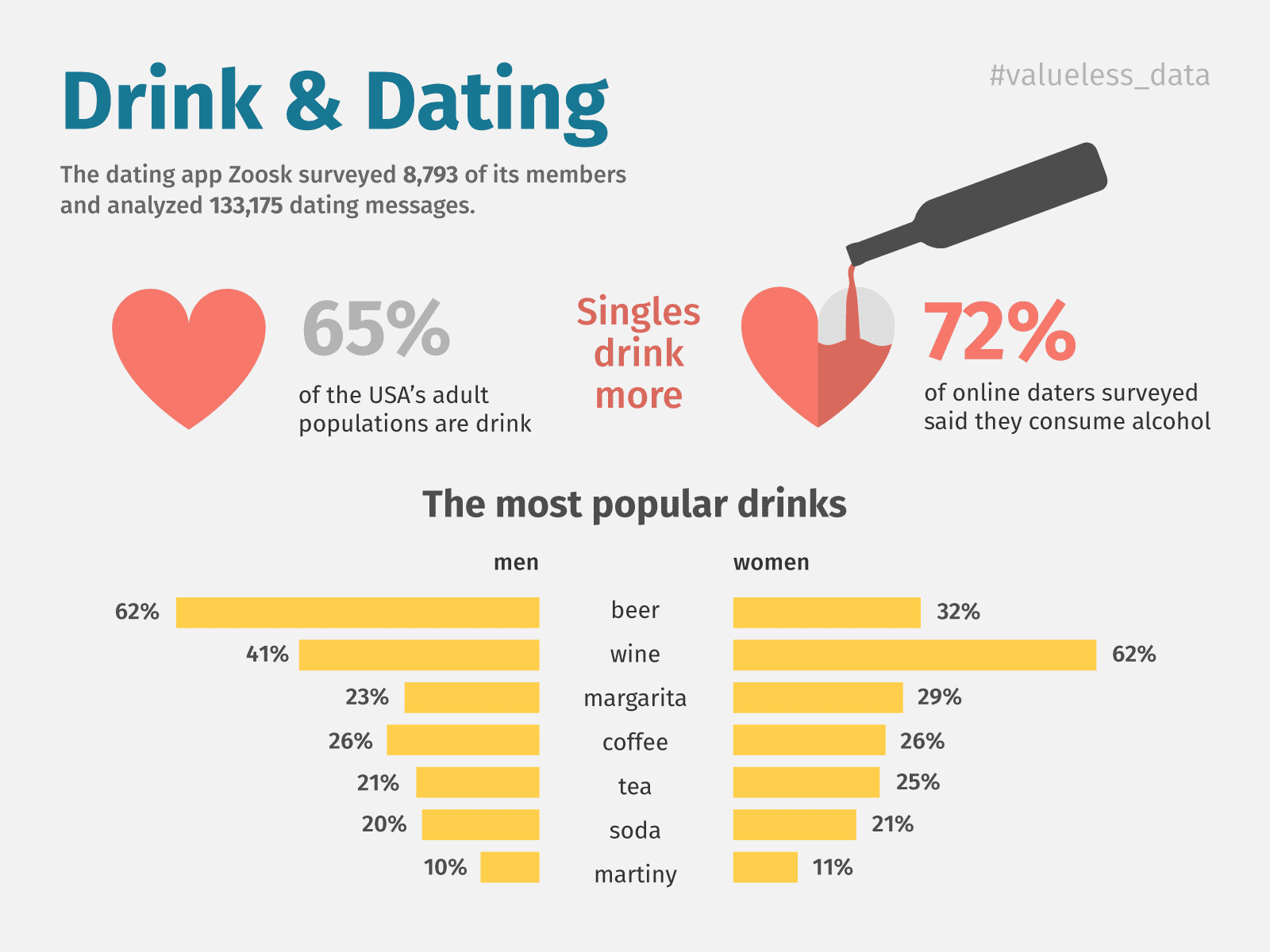 Drink & Dating

#valueless_data

The dating app Zoosk surveyed 8,793 of its members and analyzed 133,175 dating messages.

65%
of the USA's adult populations are drink

Singles drink more

72%
of online daters surveyed said they consume alcohol

The most popular drinks

| men | | women |
|---|---|---|
| 62% | beer | 32% |
| 41% | wine | 62% |
| 23% | margarita | 29% |
| 26% | coffee | 26% |
| 21% | tea | 25% |
| 20% | soda | 21% |
| 10% | martiny | 11% |