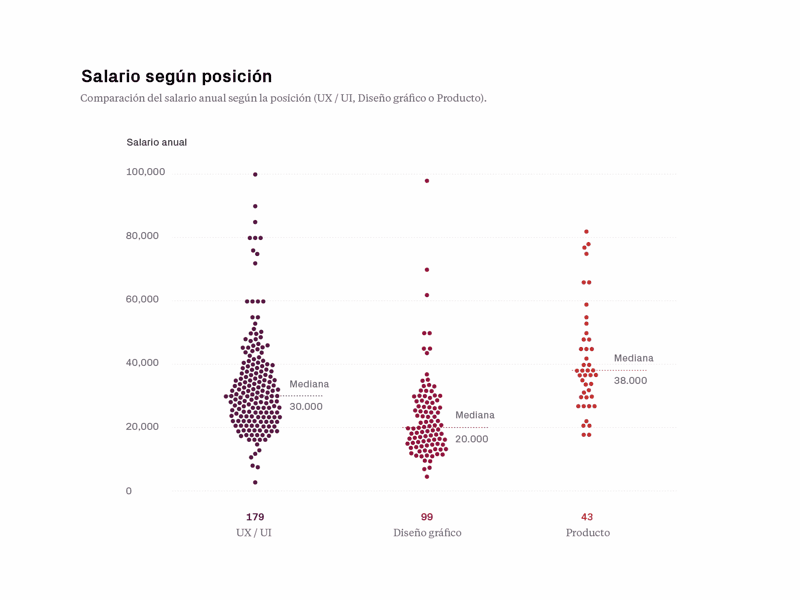 Salario según posición

Comparación del salario anual según la posición (UX / UI, Diseño gráfico o Producto).

Salario anual

100,000
80,000
60,000
40,000
20,000
0

Mediana
30.000

Mediana
20.000

Mediana
38.000

179
UX / UI

99
Diseño gráfico

43
Producto