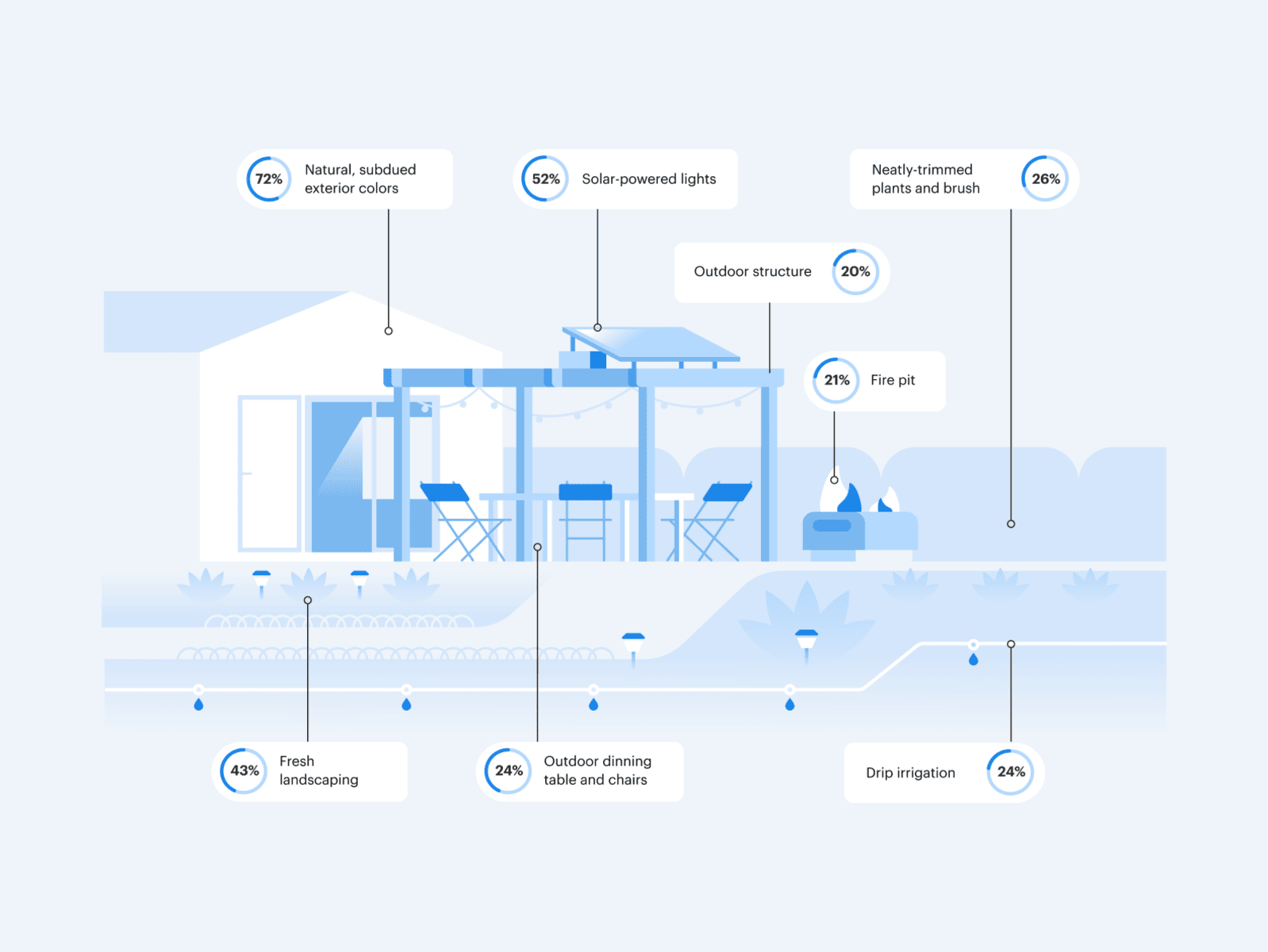 72% Natural, subdued exterior colors

52% Solar-powered lights

Neatly-trimmed plants and brush 26%

Outdoor structure 20%

21% Fire pit

43% Fresh landscaping

24% Outdoor dinning table and chairs

Drip irrigation 24%