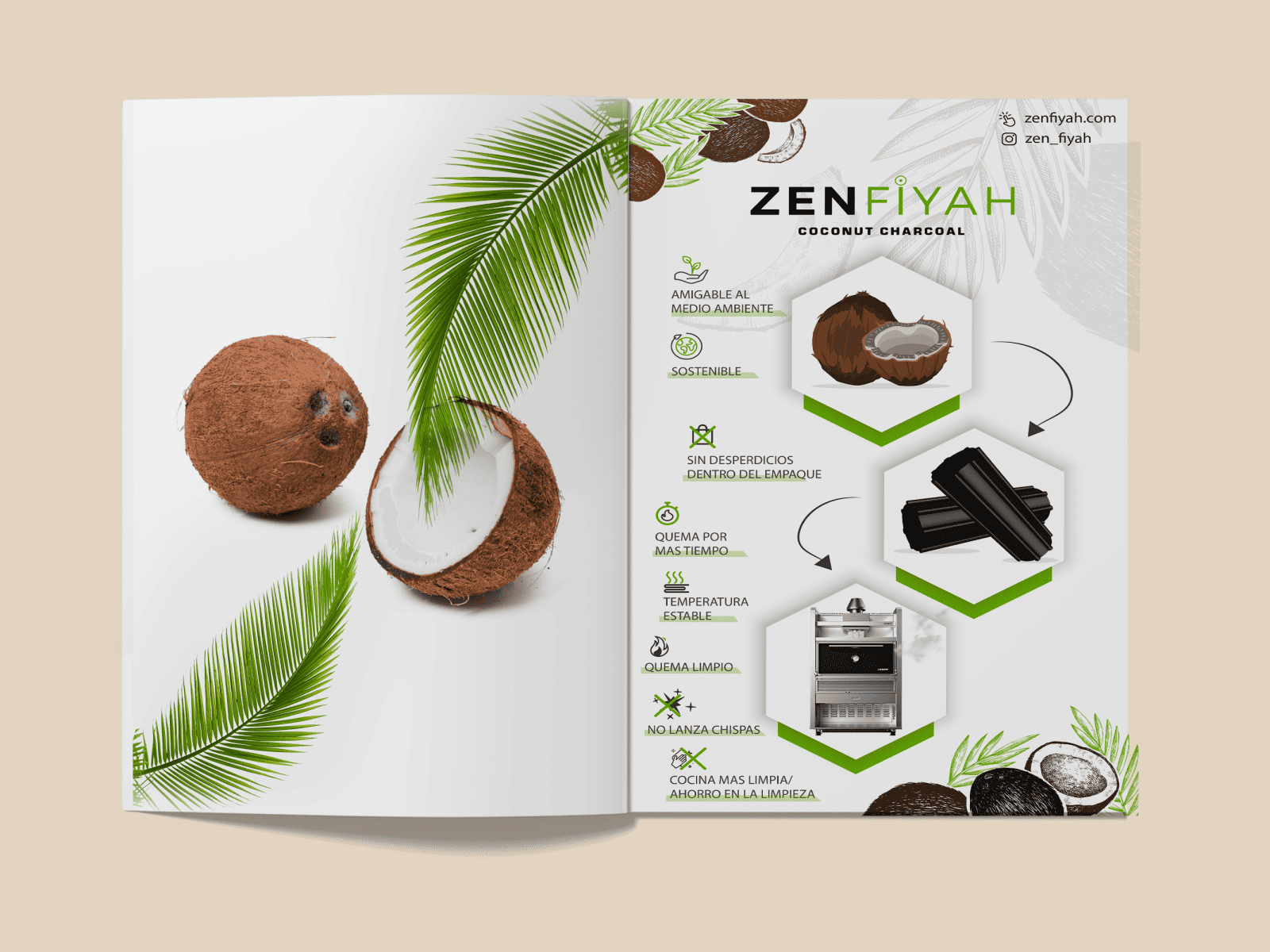 zenfiyah.com
zen_fiyah

ZENFIYAH
COCONUT CHARCOAL

AMIGABLE AL MEDIO AMBIENTE

SOSTENIBLE

SIN DESPERDICIOS DENTRO DEL EMPAQUE

QUEMA POR MAS TIEMPO

TEMPERATURA ESTABLE

QUEMA LIMPIO

NO LANZA CHISPAS

COCINA MAS LIMPIA/ AHORRO EN LA LIMPIEZA