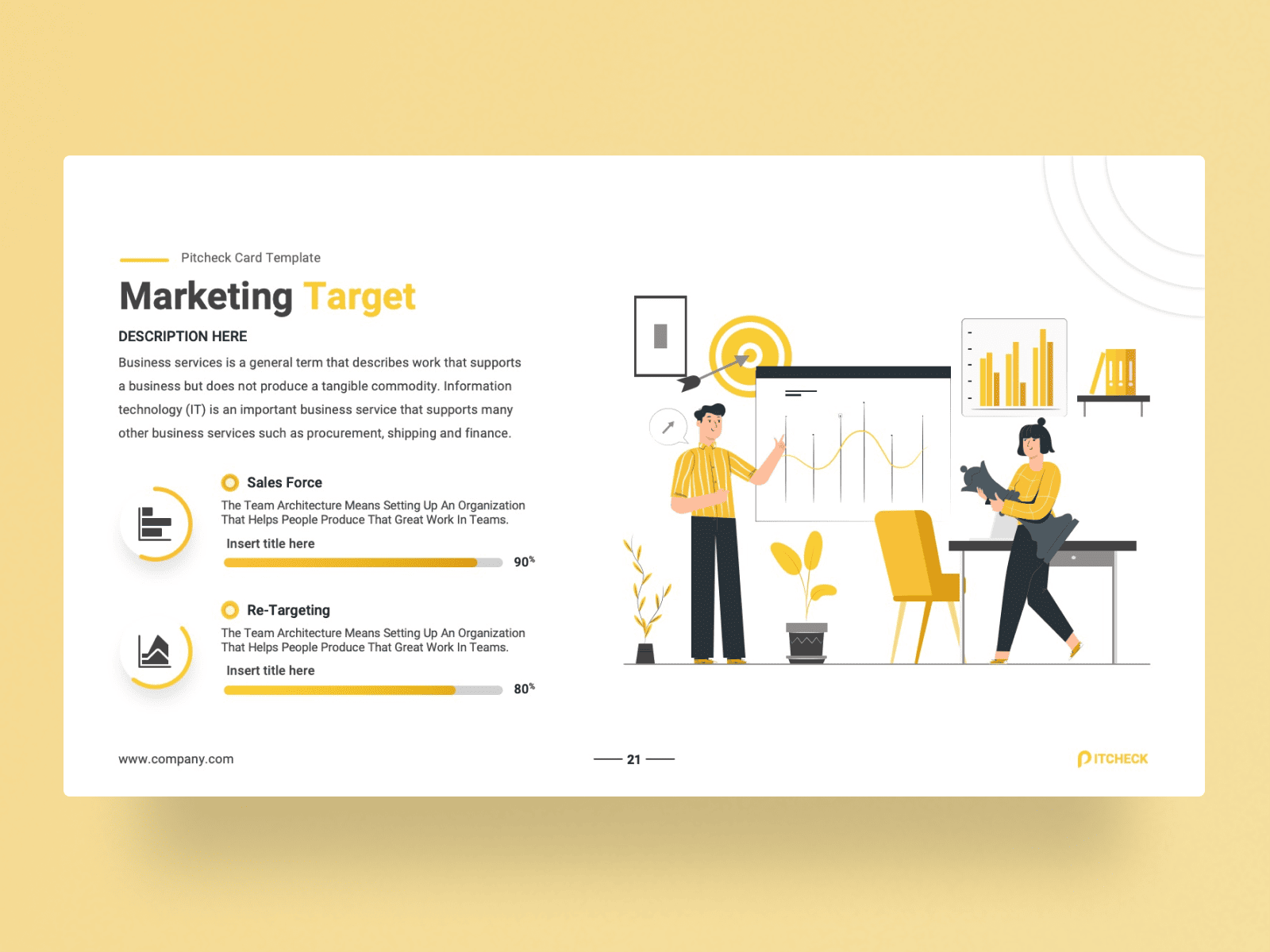 Pitcheck Card Template

Marketing Target

DESCRIPTION HERE

Business services is a general term that describes work that supports a business but does not produce a tangible commodity. Information technology (IT) is an important business service that supports many other business services such as procurement, shipping and finance.

Sales Force

The Team Architecture Means Setting Up An Organization That Helps People Produce That Great Work In Teams.

Insert title here

90%

Re-Targeting

The Team Architecture Means Setting Up An Organization That Helps People Produce That Great Work In Teams.

Insert title here

80%

www.company.com

21

PITCHECK